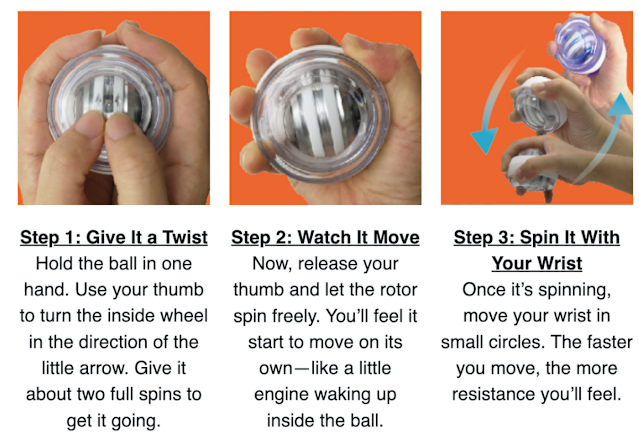 Step 1: Give It a Twist
Hold the ball in one hand. Use your thumb to turn the inside wheel in the direction of the little arrow. Give it about two full spins to get it going.

Step 2: Watch It Move
Now, release your thumb and let the rotor spin freely. You'll feel it start to move on its own—like a little engine waking up inside the ball.

Step 3: Spin It With Your Wrist
Once it's spinning, move your wrist in small circles. The faster you move, the more resistance you'll feel.